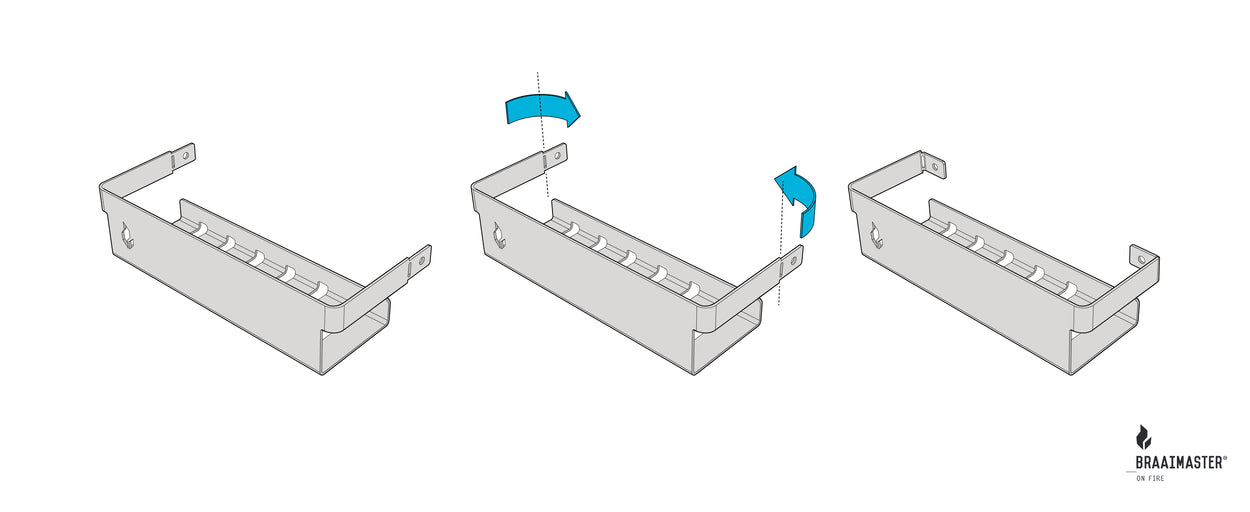 BRAAIMASTER®
ON FIRE