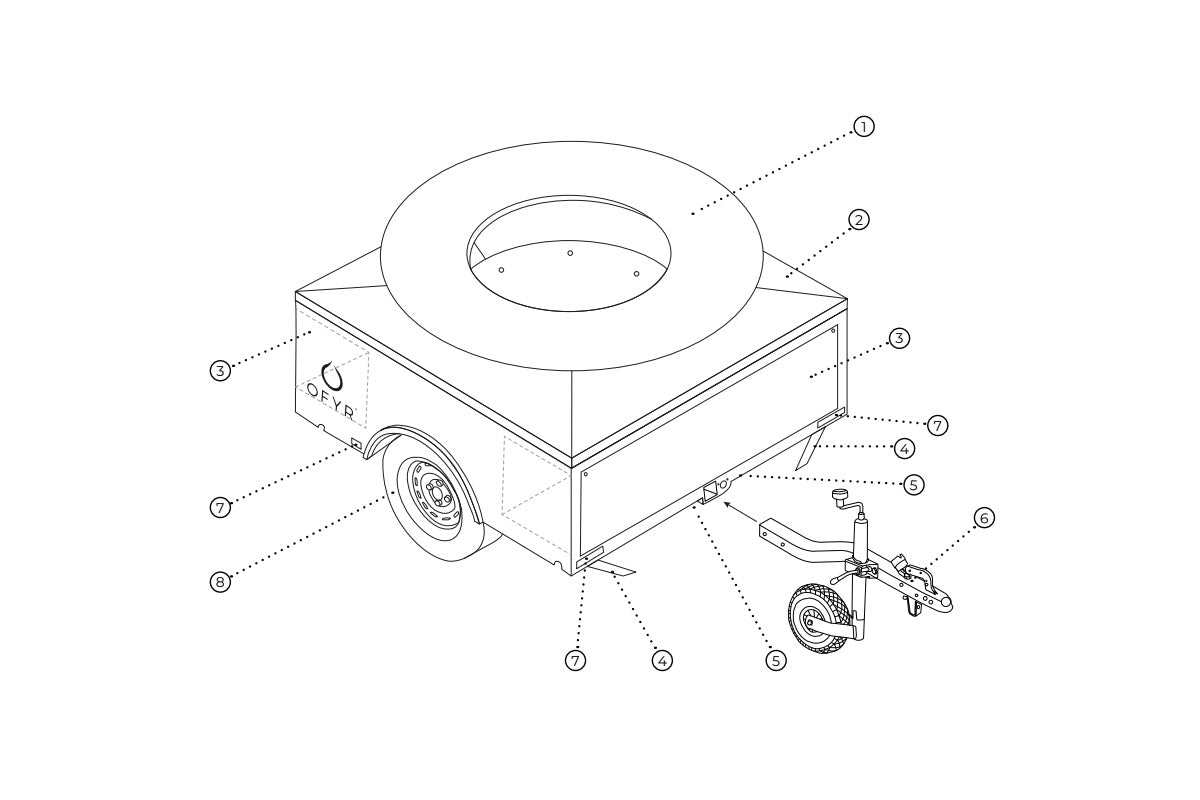 1
2
3
3
OFYR
7
4
5
6
7
8
7
4
5